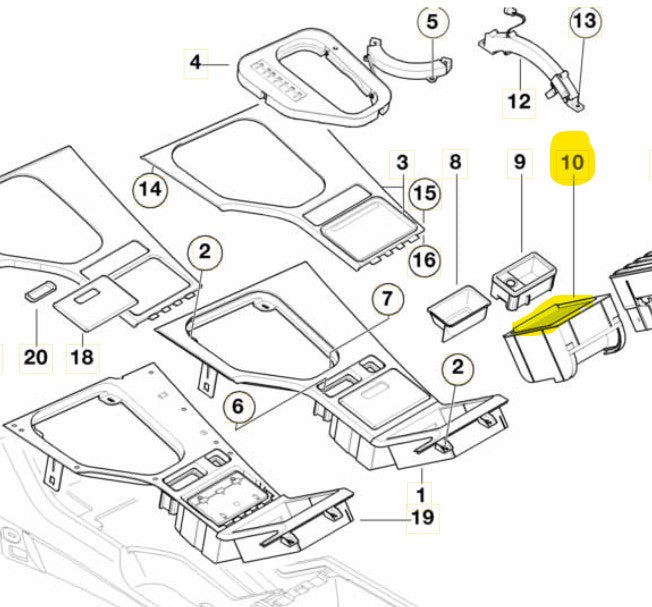 5
13
4
12
3
8
9
10
14
15
16
2
7
20
18
2
6
1
19